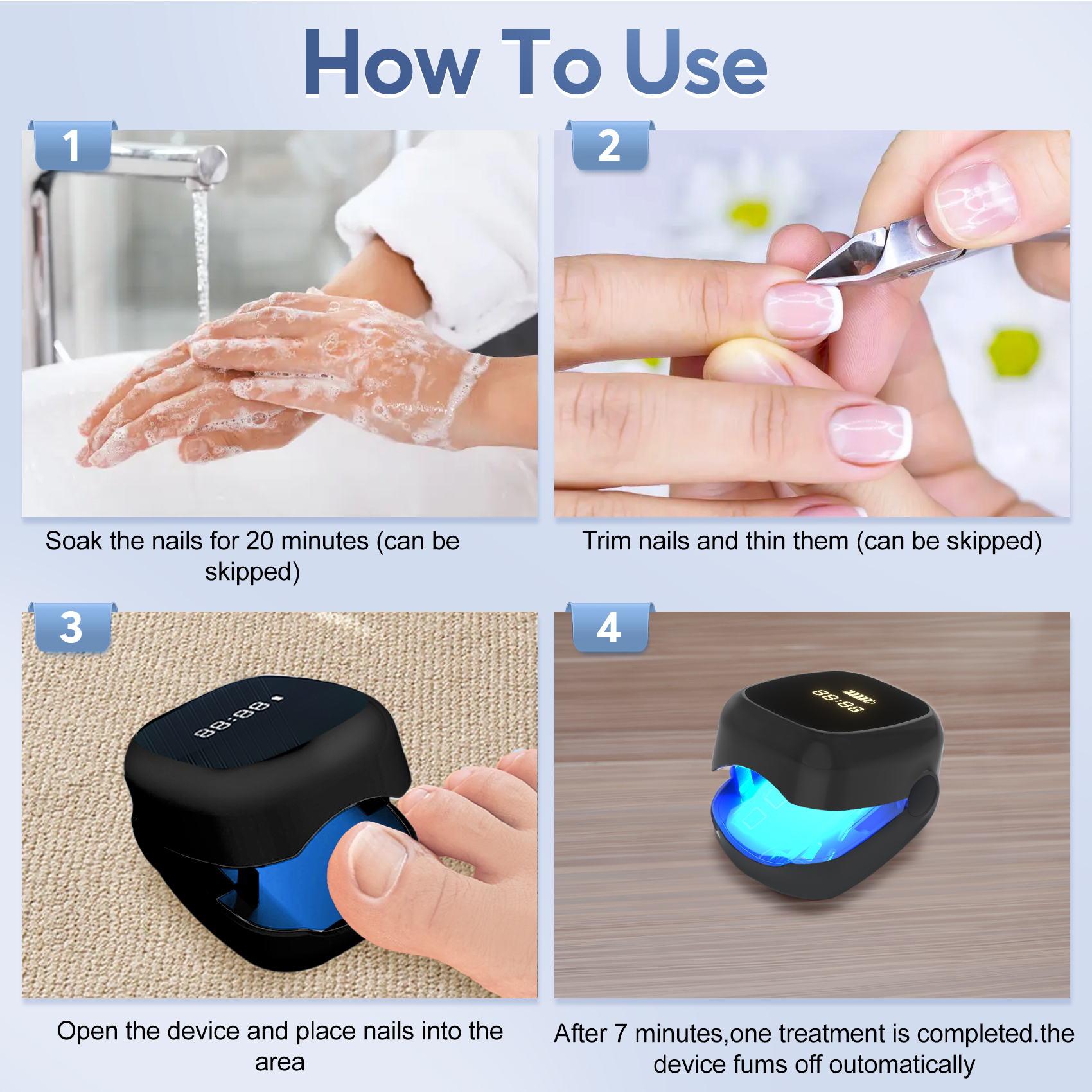 How To Use

1

Soak the nails for 20 minutes (can be skipped)

2

Trim nails and thin them (can be skipped)

3

88:88

Open the device and place nails into the area

4

88:88

After 7 minutes,one treatment is completed.the device fums off outomatically